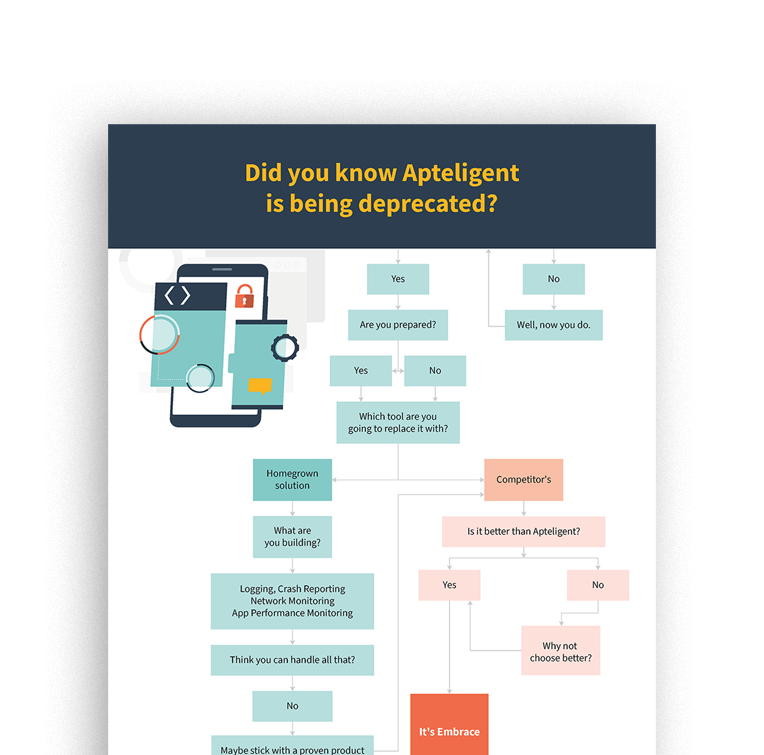 Did you know Apteligent is being deprecated?

Yes

No

Are you prepared?

Well, now you do.

Yes

No

Which tool are you going to replace it with?

Homegrown solution

Competitor's

What are you building?

Is it better than Apteligent?

Logging, Crash Reporting Network Monitoring App Performance Monitoring

Yes

No

Why not choose better?

Think you can handle all that?

No

It's Embrace

Maybe stick with a proven product