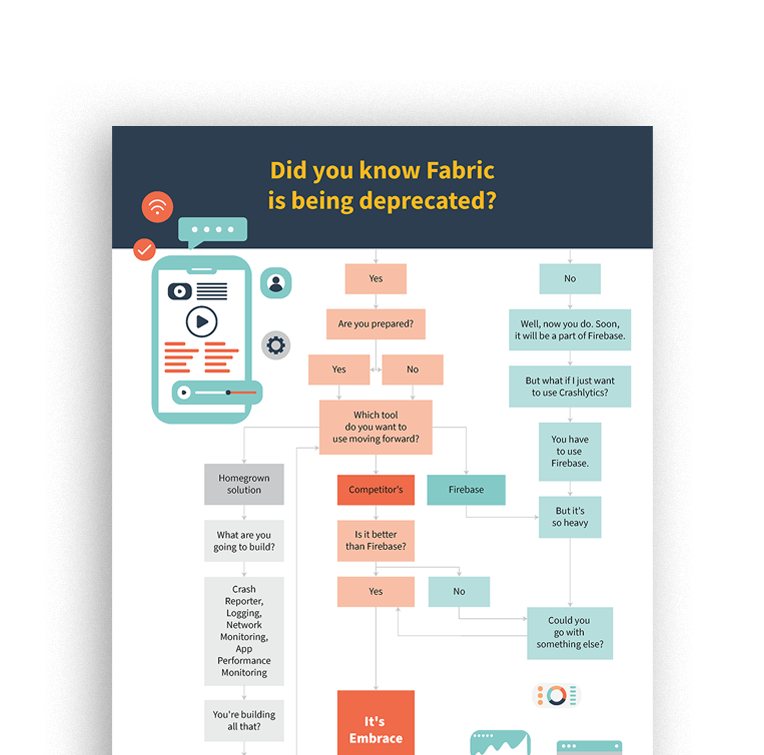 Did you know Fabric is being deprecated?

Yes

Are you prepared?

Yes

No

Which tool do you want to use moving forward?

Homegrown solution

What are you going to build?

Crash Reporter, Logging, Network Monitoring, App Performance Monitoring

You're building all that?

Competitor's

Is it better than Firebase?

Yes

No

It's Embrace

Firebase

No

Well, now you do. Soon, it will be a part of Firebase.

But what if I just want to use Crashlytics?

You have to use Firebase.

But it's so heavy

Could you go with something else?